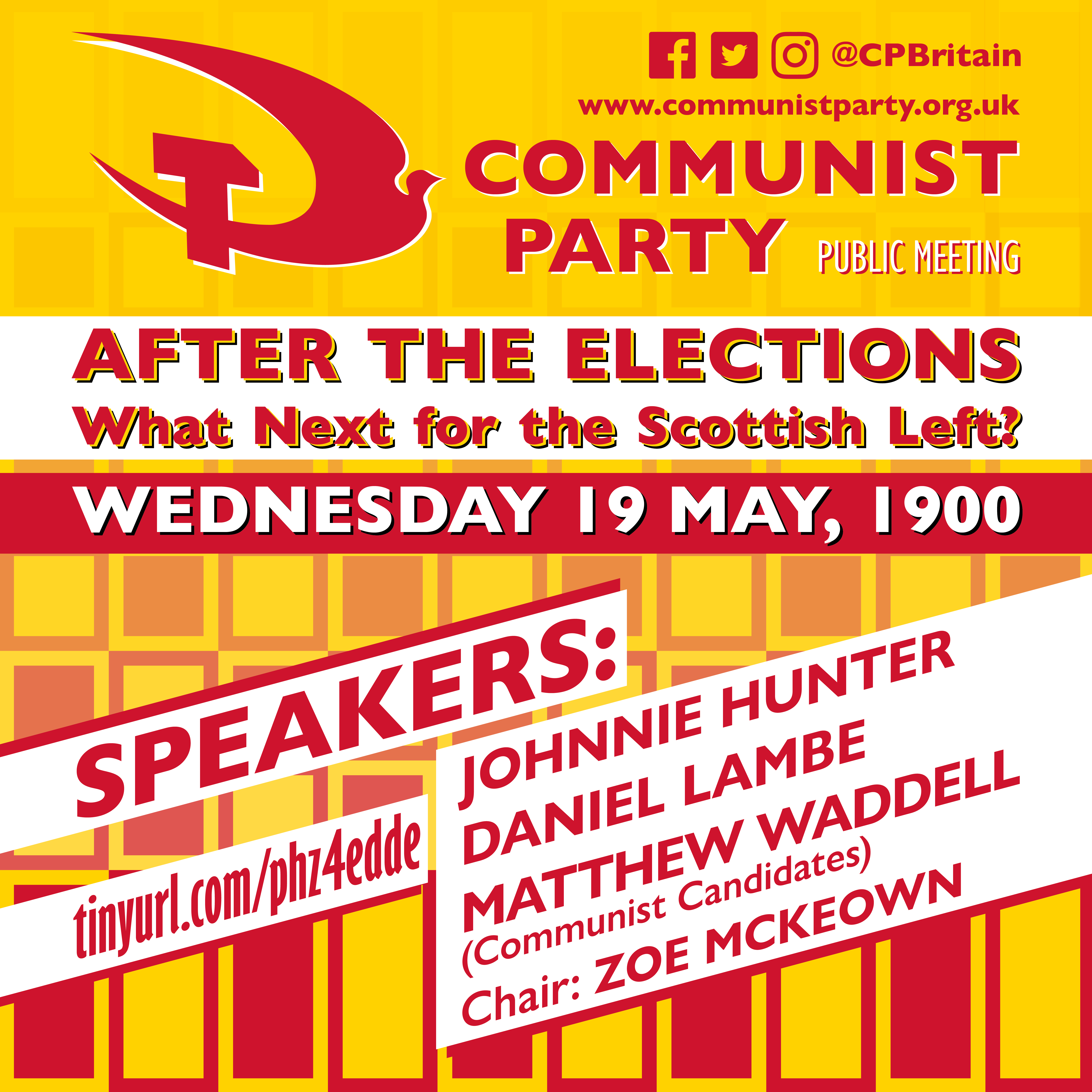 @CPBritain
www.communistparty.org.uk
COMMUNIST PARTY
PUBLIC MEETING

AFTER THE ELECTIONS
What Next for the Scottish Left?

WEDNESDAY 19 MAY, 1900

SPEAKERS:
tinyurl.com/phz4edde
JOHNNIE HUNTER
DANIEL LAMBE
MATTHEW WADDELL
(Communist Candidates)
Chair: ZOE MCKEOWN